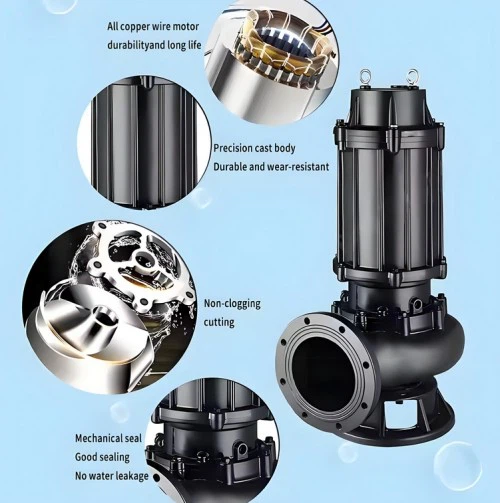 All copper wire motor
durabilityand long life

Precision cast body
Durable and wear-resistant

Non-clogging
cutting

Mechanical seal
Good sealing
No water leakage